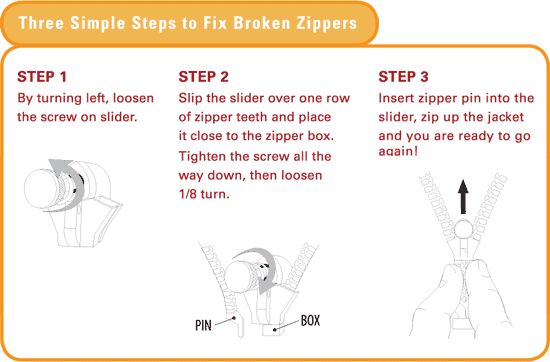 Three Simple Steps to Fix Broken Zippers

STEP 1
By turning left, loosen the screw on slider.

STEP 2
Slip the slider over one row of zipper teeth and place it close to the zipper box.
Tighten the screw all the way down, then loosen 1/8 turn.

PIN
BOX

STEP 3
Insert zipper pin into the slider, zip up the jacket and you are ready to go again!